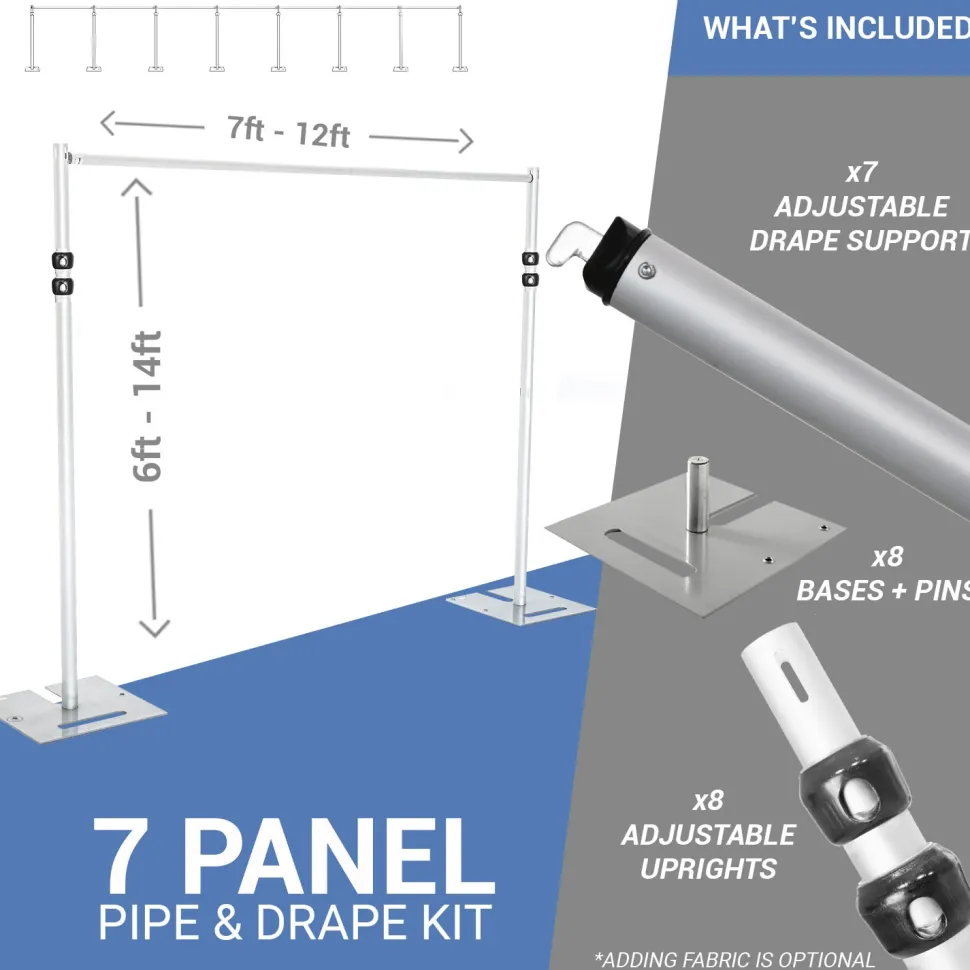 WHAT'S INCLUDED

7ft - 12ft

6ft - 14ft

x7
ADJUSTABLE
DRAPE SUPPORT

x8
BASES + PINS

x8
ADJUSTABLE
UPRIGHTS

7 PANEL
PIPE & DRAPE KIT

*ADDING FABRIC IS OPTIONAL