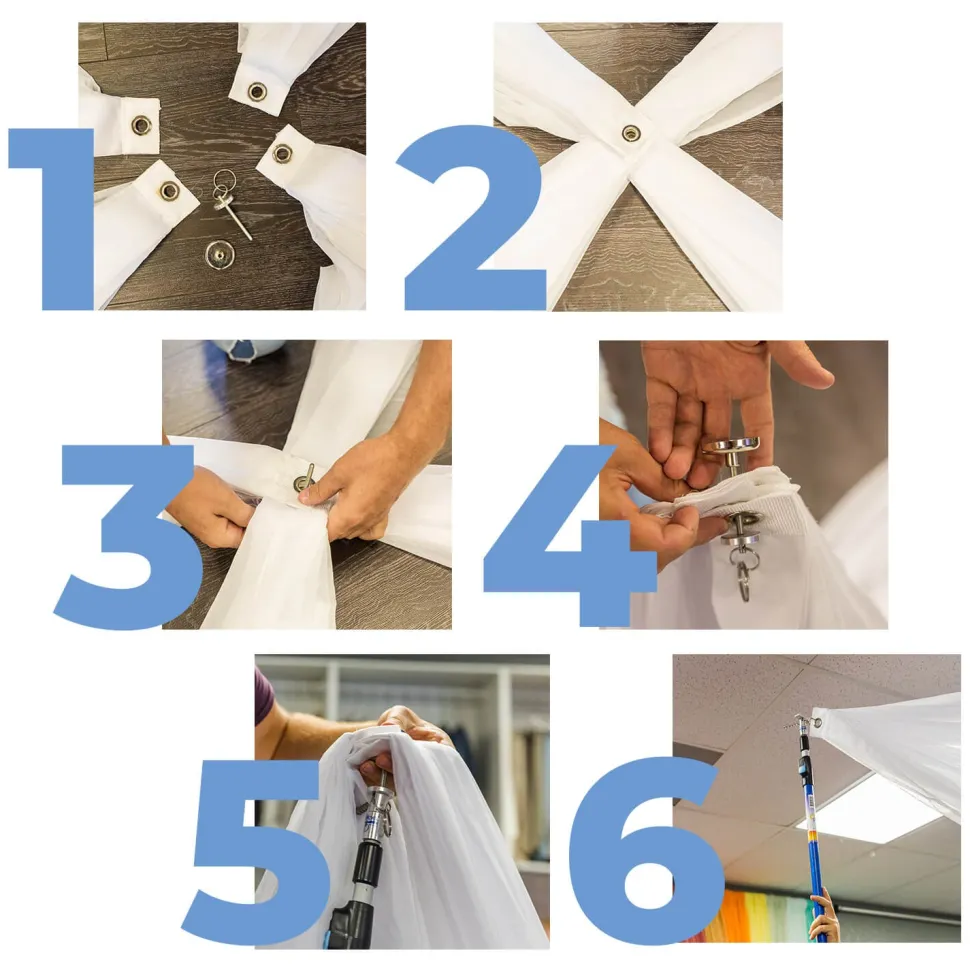 1
2
3
4
5
6