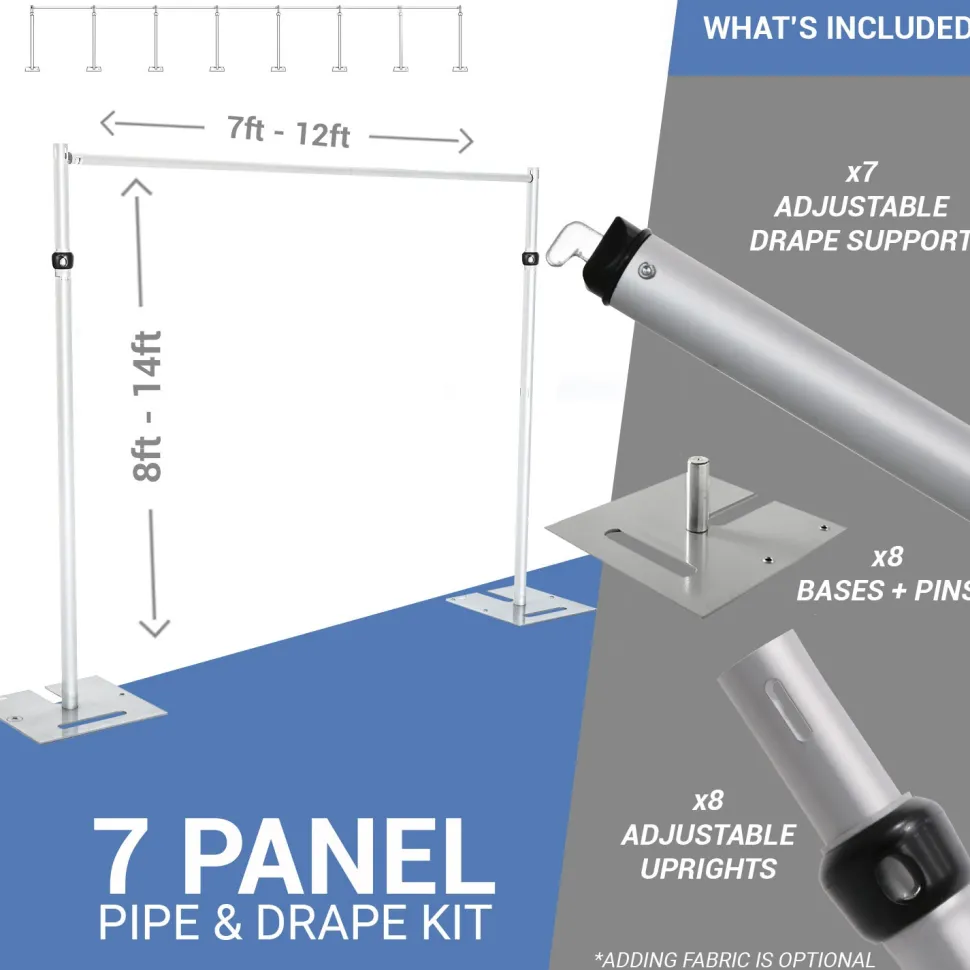 WHAT'S INCLUDED

7ft - 12ft

8ft - 14ft

x7
ADJUSTABLE
DRAPE SUPPORT

x8
BASES + PINS

x8
ADJUSTABLE
UPRIGHTS

7 PANEL
PIPE & DRAPE KIT

*ADDING FABRIC IS OPTIONAL