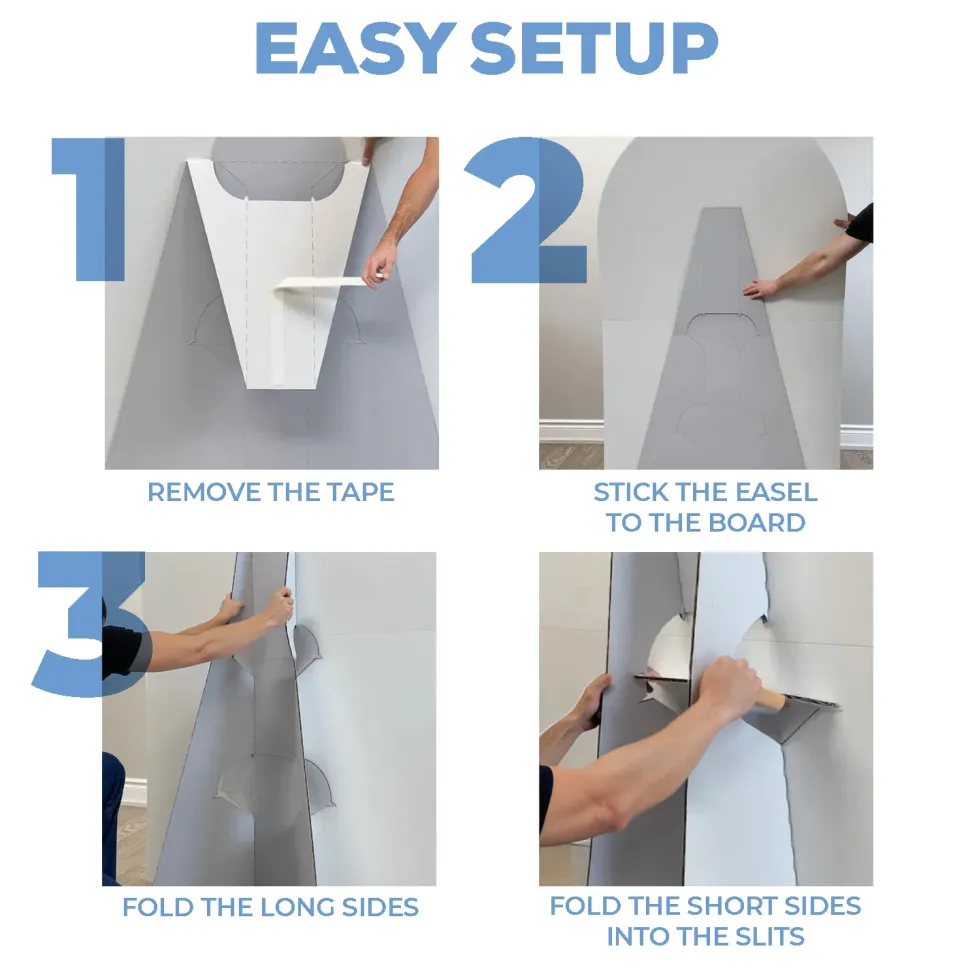 EASY SETUP

1

REMOVE THE TAPE

2

STICK THE EASEL TO THE BOARD

3

FOLD THE LONG SIDES

FOLD THE SHORT SIDES INTO THE SLITS